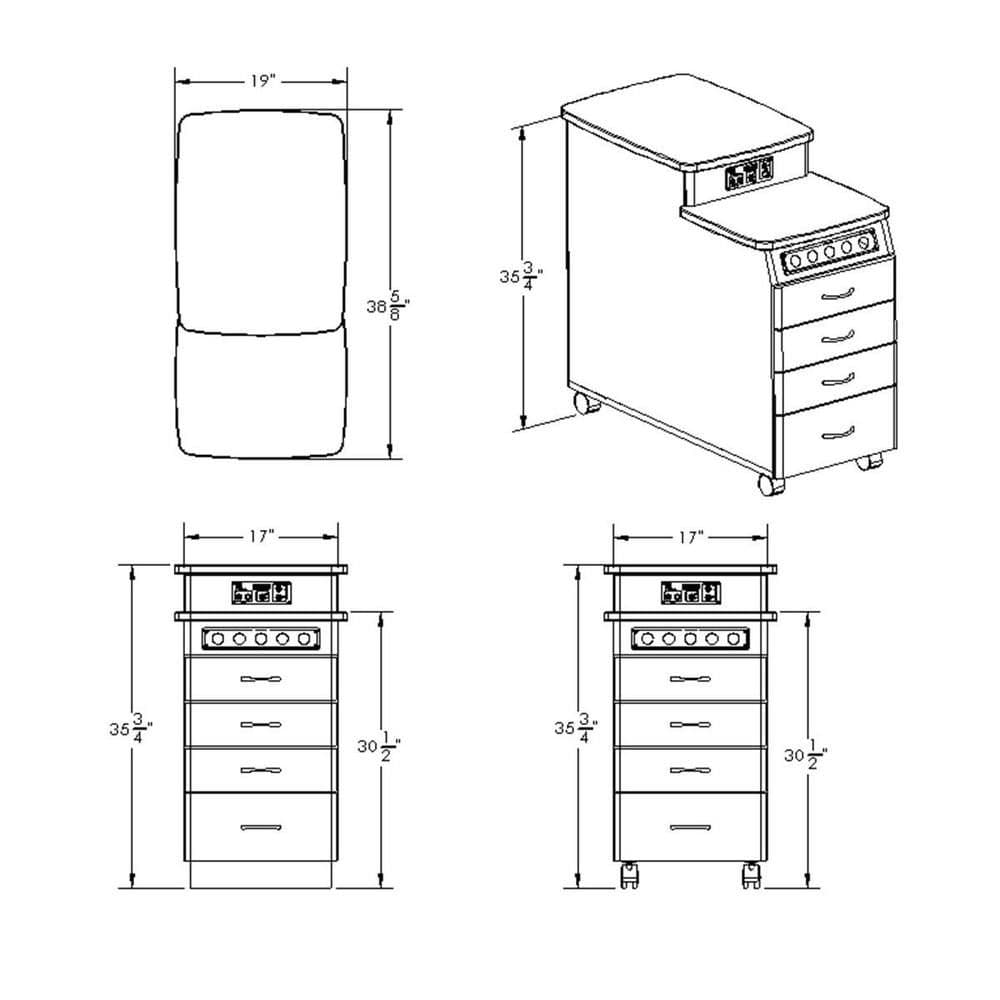 19"

$38\frac{5}{8}$"

$35\frac{3}{4}$"

17"

$35\frac{3}{4}$"

$30\frac{1}{2}$"

17"

$35\frac{3}{4}$"

$30\frac{1}{2}$"